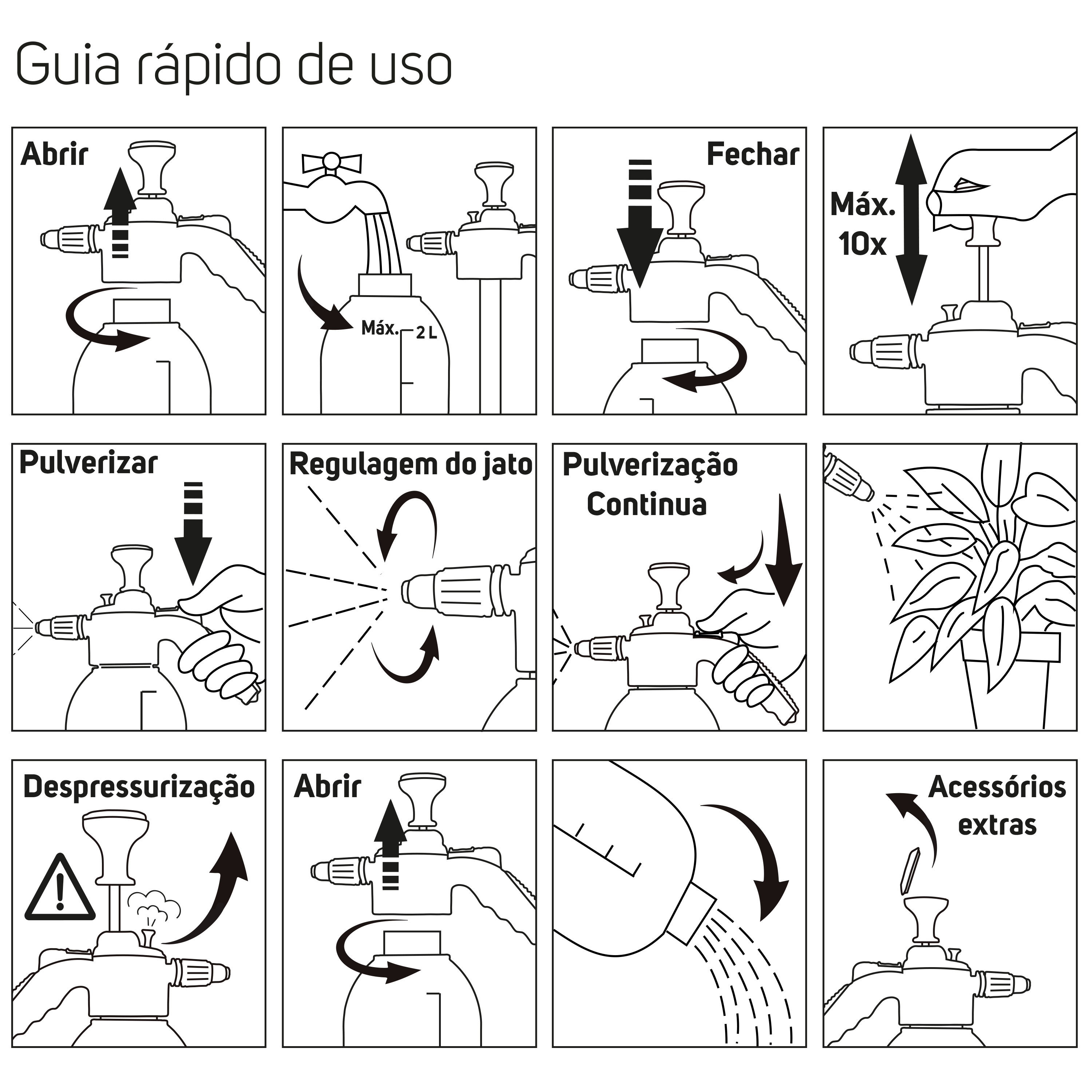 Guia rápido de uso

Abrir

Máx.
2 L

Fechar

Máx.
10x

Pulverizar

Regulagem do jato

Pulverização
Continua

Despressurização

Abrir

Acessórios
extras